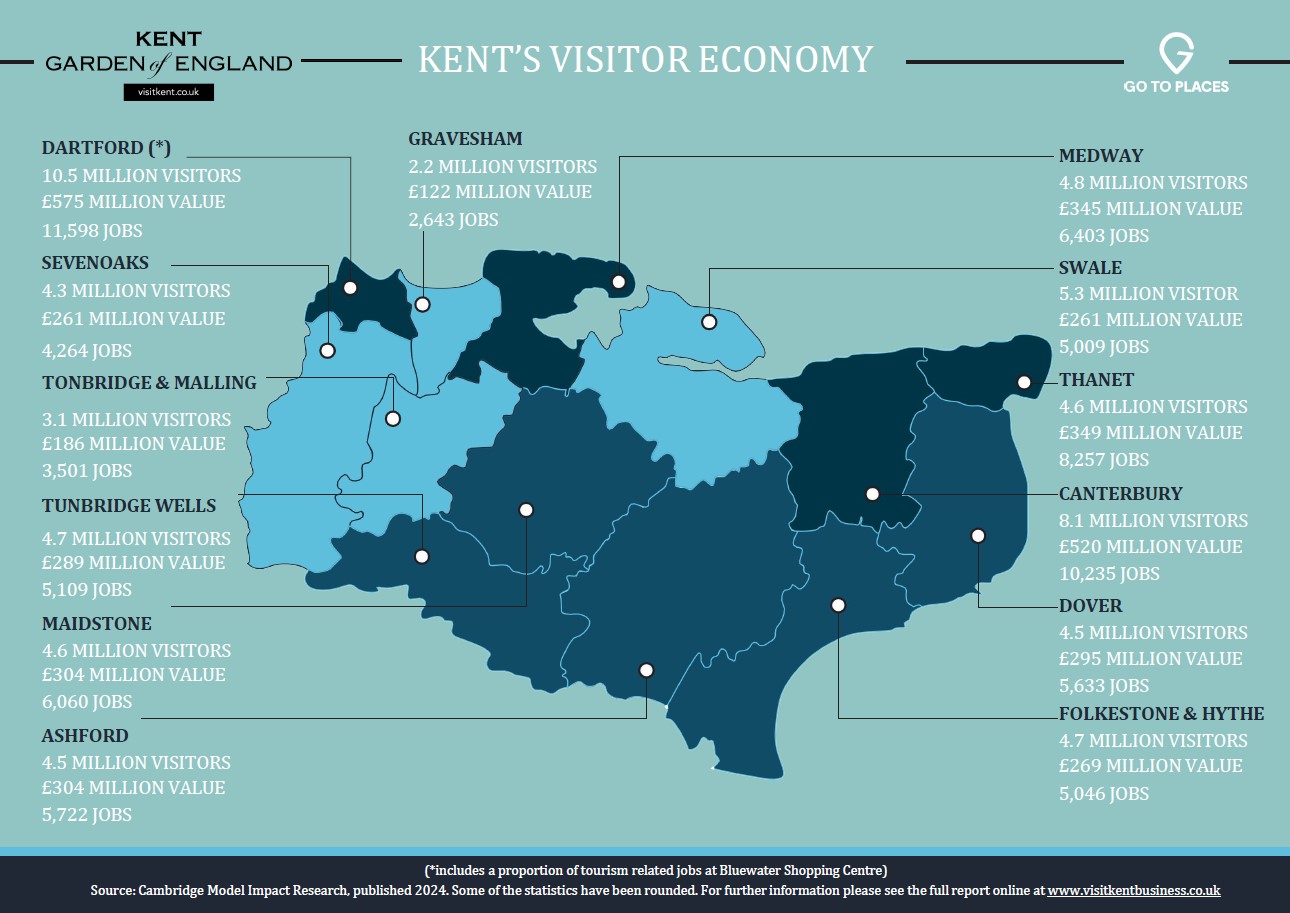 KENT
GARDEN of ENGLAND
visitkent.co.uk

KENT'S VISITOR ECONOMY

GO TO PLACES

DARTFORD (*)
10.5 MILLION VISITORS
£575 MILLION VALUE
11,598 JOBS

SEVENOAKS
4.3 MILLION VISITORS
£261 MILLION VALUE
4,264 JOBS

TONBRIDGE & MALLING
3.1 MILLION VISITORS
£186 MILLION VALUE
3,501 JOBS

TUNBRIDGE WELLS
4.7 MILLION VISITORS
£289 MILLION VALUE
5,109 JOBS

MAIDSTONE
4.6 MILLION VISITORS
£304 MILLION VALUE
6,060 JOBS

ASHFORD
4.5 MILLION VISITORS
£304 MILLION VALUE
5,722 JOBS

GRAVESHAM
2.2 MILLION VISITORS
£122 MILLION VALUE
2,643 JOBS

MEDWAY
4.8 MILLION VISITORS
£345 MILLION VALUE
6,403 JOBS

SWALE
5.3 MILLION VISITOR
£261 MILLION VALUE
5,009 JOBS

THANET
4.6 MILLION VISITORS
£349 MILLION VALUE
8,257 JOBS

CANTERBURY
8.1 MILLION VISITORS
£520 MILLION VALUE
10,235 JOBS

DOVER
4.5 MILLION VISITORS
£295 MILLION VALUE
5,633 JOBS

FOLKESTONE & HYTHE
4.7 MILLION VISITORS
£269 MILLION VALUE
5,046 JOBS

(*includes a proportion of tourism related jobs at Bluewater Shopping Centre)
Source: Cambridge Model Impact Research, published 2024. Some of the statistics have been rounded. For further information please see the full report online at www.visitkentbusiness.co.uk