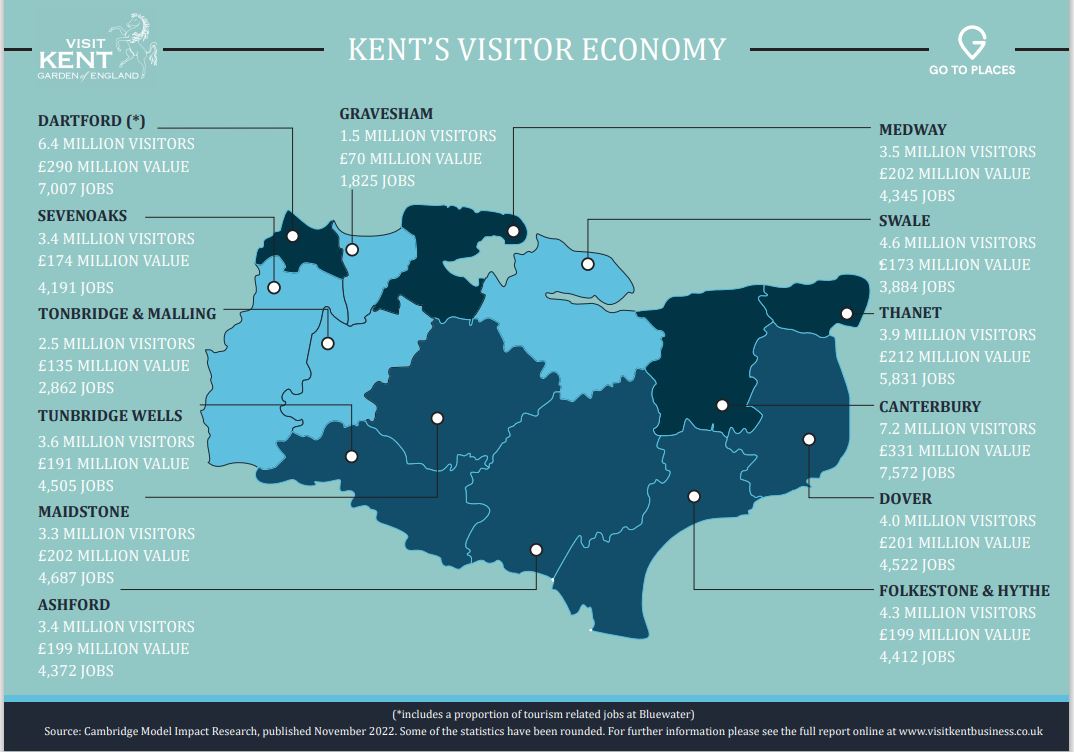 VISIT KENT GARDEN of ENGLAND

KENT'S VISITOR ECONOMY

GO TO PLACES

DARTFORD (*)
6.4 MILLION VISITORS
£290 MILLION VALUE
7,007 JOBS

SEVENOAKS
3.4 MILLION VISITORS
£174 MILLION VALUE
4,191 JOBS

TONBRIDGE & MALLING
2.5 MILLION VISITORS
£135 MILLION VALUE
2,862 JOBS

TUNBRIDGE WELLS
3.6 MILLION VISITORS
£191 MILLION VALUE
4,505 JOBS

MAIDSTONE
3.3 MILLION VISITORS
£202 MILLION VALUE
4,687 JOBS

ASHFORD
3.4 MILLION VISITORS
£199 MILLION VALUE
4,372 JOBS

GRAVESHAM
1.5 MILLION VISITORS
£70 MILLION VALUE
1,825 JOBS

MEDWAY
3.5 MILLION VISITORS
£202 MILLION VALUE
4,345 JOBS

SWALE
4.6 MILLION VISITORS
£173 MILLION VALUE
3,884 JOBS

THANET
3.9 MILLION VISITORS
£212 MILLION VALUE
5,831 JOBS

CANTERBURY
7.2 MILLION VISITORS
£331 MILLION VALUE
7,572 JOBS

DOVER
4.0 MILLION VISITORS
£201 MILLION VALUE
4,522 JOBS

FOLKESTONE & HYTHE
4.3 MILLION VISITORS
£199 MILLION VALUE
4,412 JOBS

(*includes a proportion of tourism related jobs at Bluewater)
Source: Cambridge Model Impact Research, published November 2022. Some of the statistics have been rounded. For further information please see the full report online at www.visitkentbusiness.co.uk